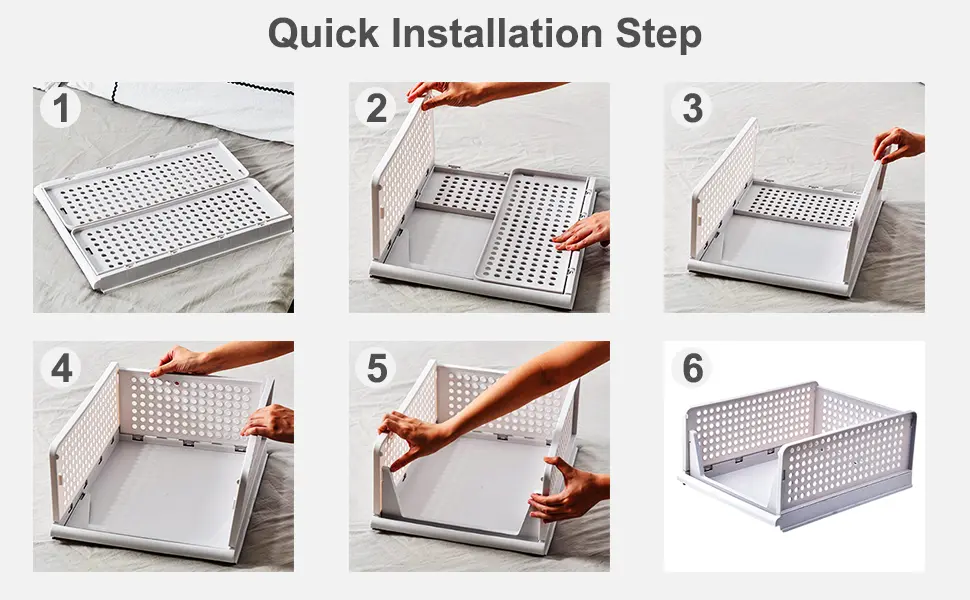 Quick Installation Step

1

2

3

4

5

6